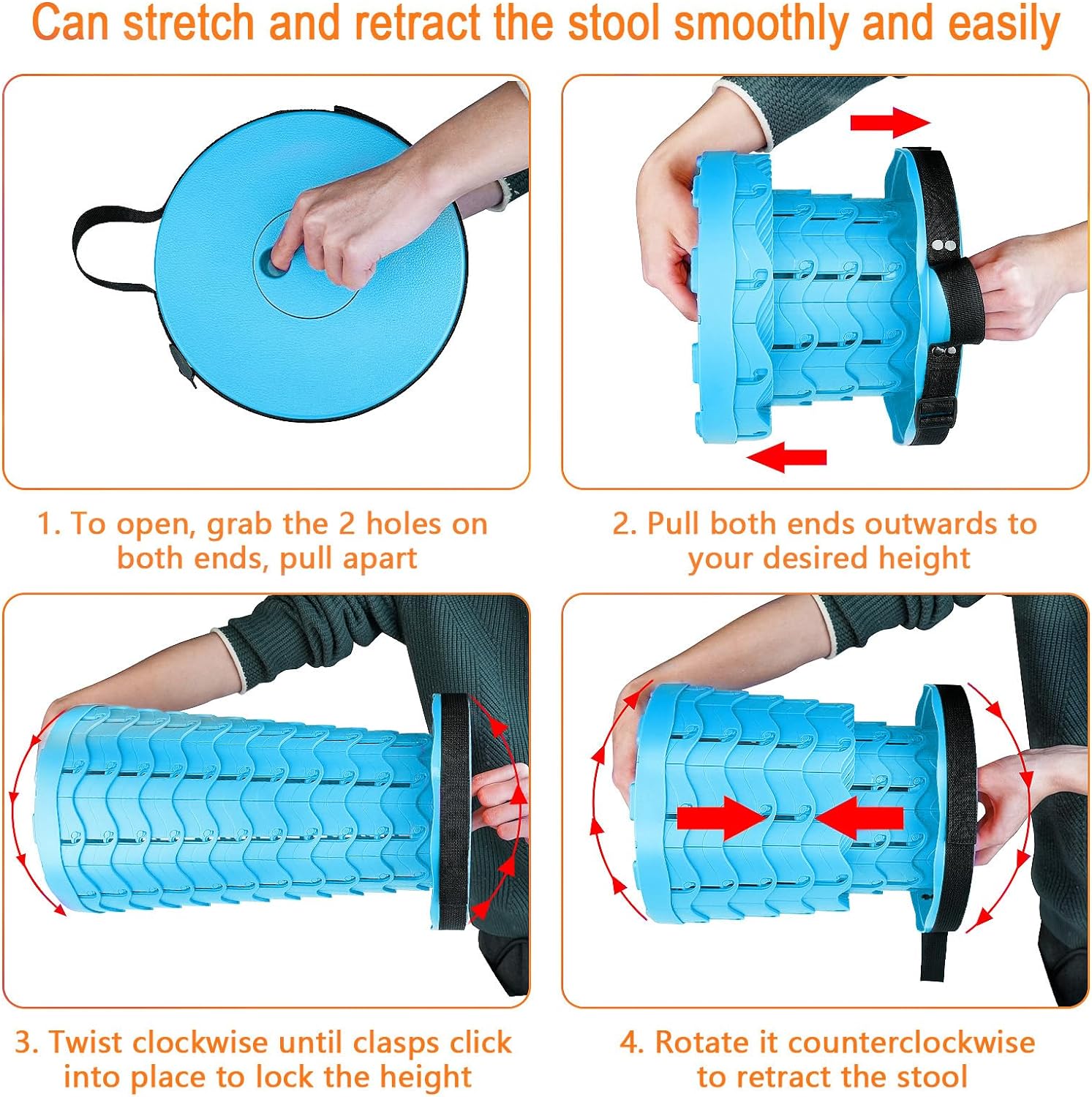 Can stretch and retract the stool smoothly and easily

1. To open, grab the 2 holes on both ends, pull apart

2. Pull both ends outwards to your desired height

3. Twist clockwise until clasps click into place to lock the height

4. Rotate it counterclockwise to retract the stool